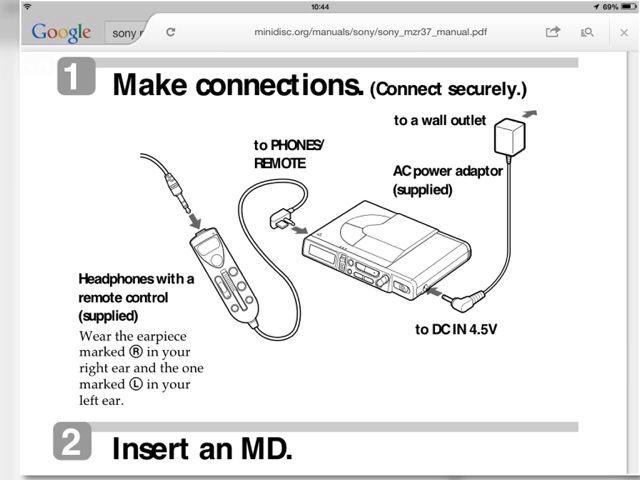 10:44
69%
Google
sony r
minidisc.org/manuals/sony/sony_mzr37_manual.pdf

1 Make connections. (Connect securely.)

to a wall outlet

to PHONES/ REMOTE

AC power adaptor (supplied)

Headphones with a remote control (supplied)

Wear the earpiece marked Ⓡ in your right ear and the one marked Ⓛ in your left ear.

to DC IN 4.5V

2 Insert an MD.