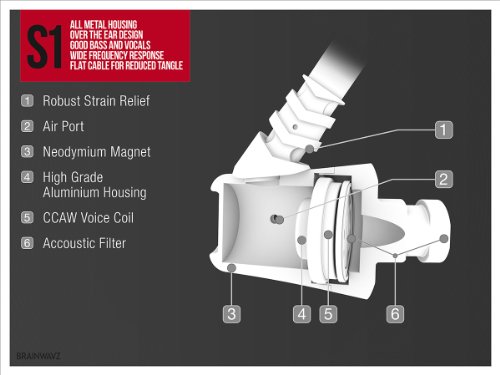 S1
ALL METAL HOUSING
OVER THE EAR DESIGN
GOOD BASS AND VOCALS
WIDE FREQUENCY RESPONSE
FLAT CABLE FOR REDUCED TANGLE

1 Robust Strain Relief
2 Air Port
3 Neodymium Magnet
4 High Grade Aluminium Housing
5 CCAW Voice Coil
6 Accoustic Filter

1
2
3
4
5
6

BRAINWAVZ