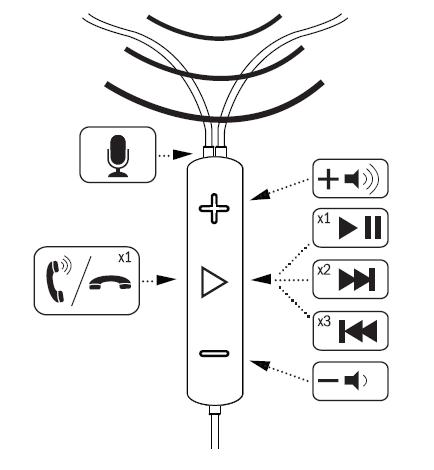 x1

x1

x2

x3